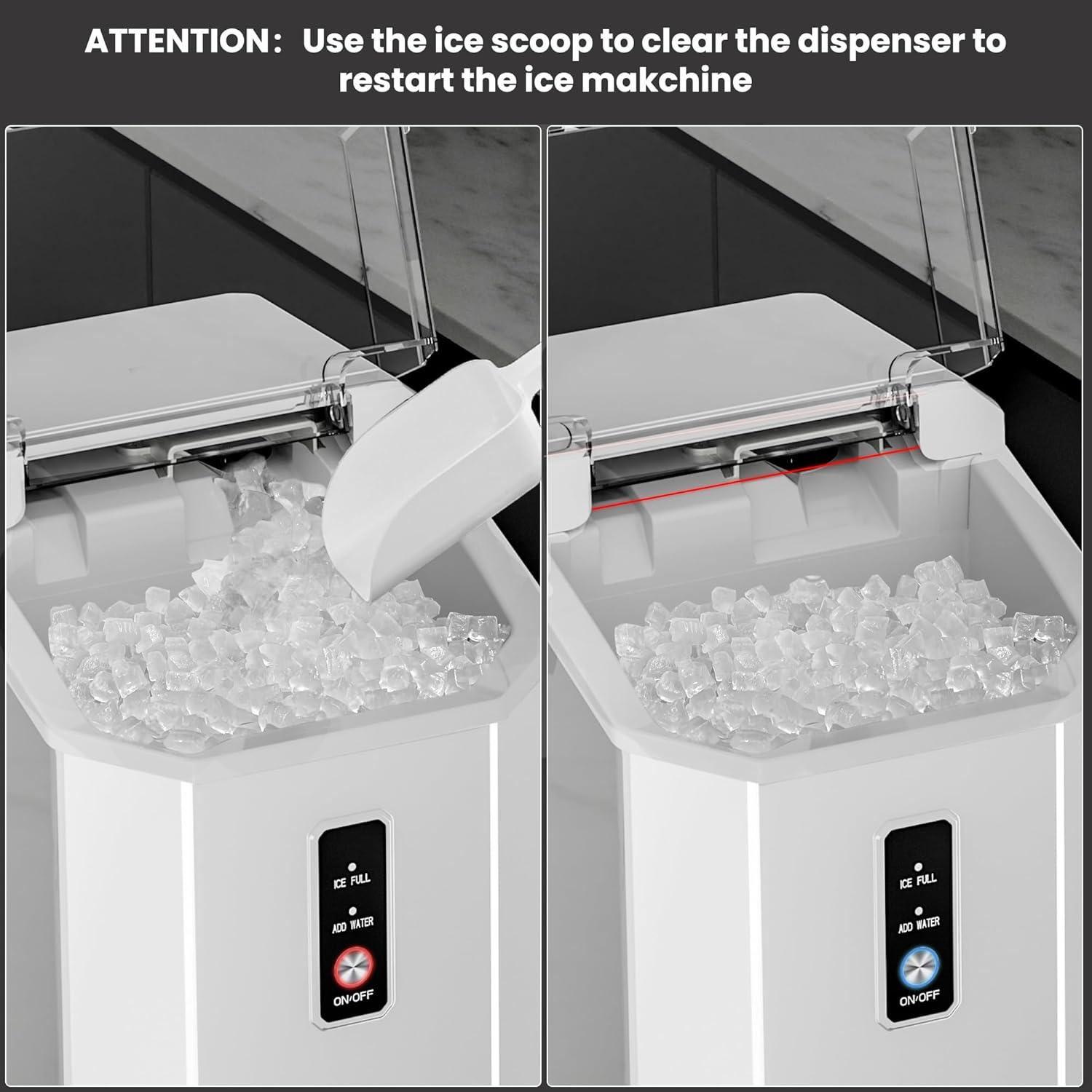 ATTENTION: Use the ice scoop to clear the dispenser to restart the ice makchine

ICE FULL
ADD WATER
ON/OFF

ICE FULL
ADD WATER
ON/OFF